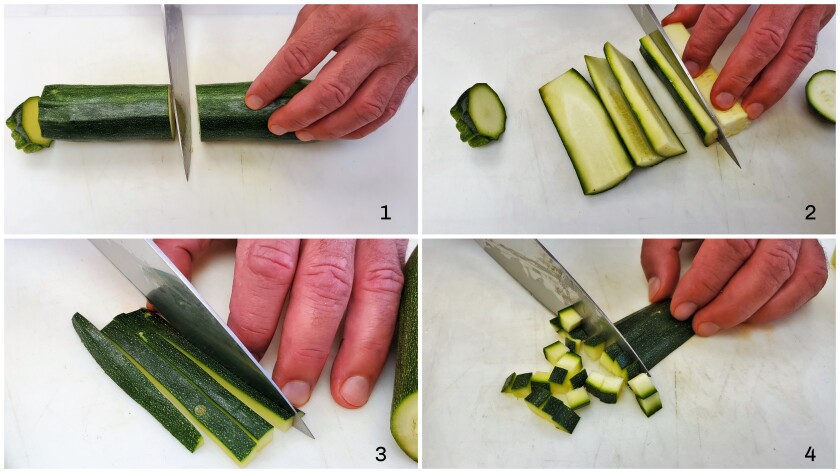 1

2

3

4