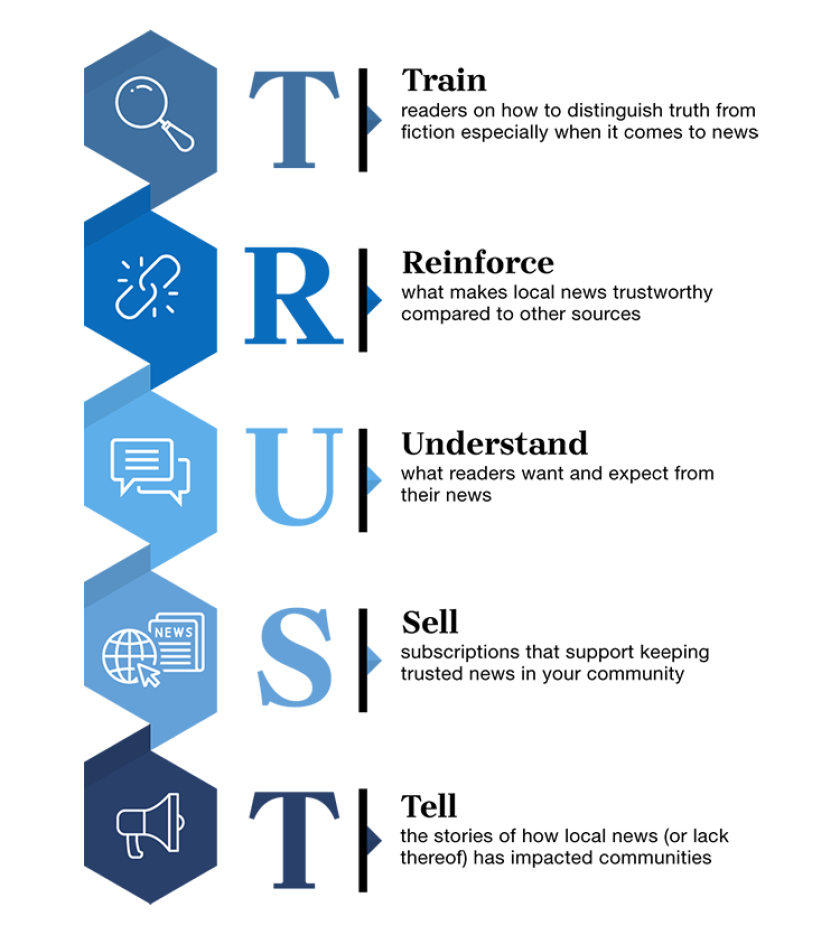 T

Train
readers on how to distinguish truth from fiction especially when it comes to news

R

Reinforce
what makes local news trustworthy compared to other sources

U

Understand
what readers want and expect from their news

NEWS

S

Sell
subscriptions that support keeping trusted news in your community

T

Tell
the stories of how local news (or lack thereof) has impacted communities