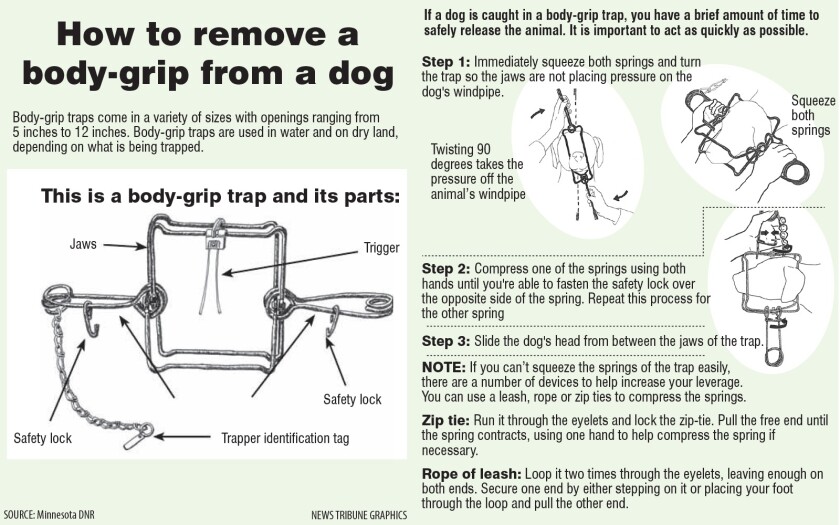 How to remove a body-grip from a dog

Body-grip traps come in a variety of sizes with openings ranging from 5 inches to 12 inches. Body-grip traps are used in water and on dry land, depending on what is being trapped.

This is a body-grip trap and its parts:

Jaws

Trigger

Safety lock

Safety lock

Trapper identification tag

SOURCE: Minnesota DNR

NEWS TRIBUNE GRAPHICS

If a dog is caught in a body-grip trap, you have a brief amount of time to safely release the animal. It is important to act as quickly as possible.

Step 1: Immediately squeeze both springs and turn the trap so the jaws are not placing pressure on the dog's windpipe.

Twisting 90 degrees takes the pressure off the animal's windpipe

Squeeze both springs

Step 2: Compress one of the springs using both hands until you're able to fasten the safety lock over the opposite side of the spring. Repeat this process for the other spring

Step 3: Slide the dog's head from between the jaws of the trap.

NOTE: If you can't squeeze the springs of the trap easily, there are a number of devices to help increase your leverage. You can use a leash, rope or zip ties to compress the springs.

Zip tie: Run it through the eyelets and lock the zip-tie. Pull the free end until the spring contracts, using one hand to help compress the spring if necessary.

Rope of leash: Loop it two times through the eyelets, leaving enough on both ends. Secure one end by either stepping on it or placing your foot through the loop and pull the other end.