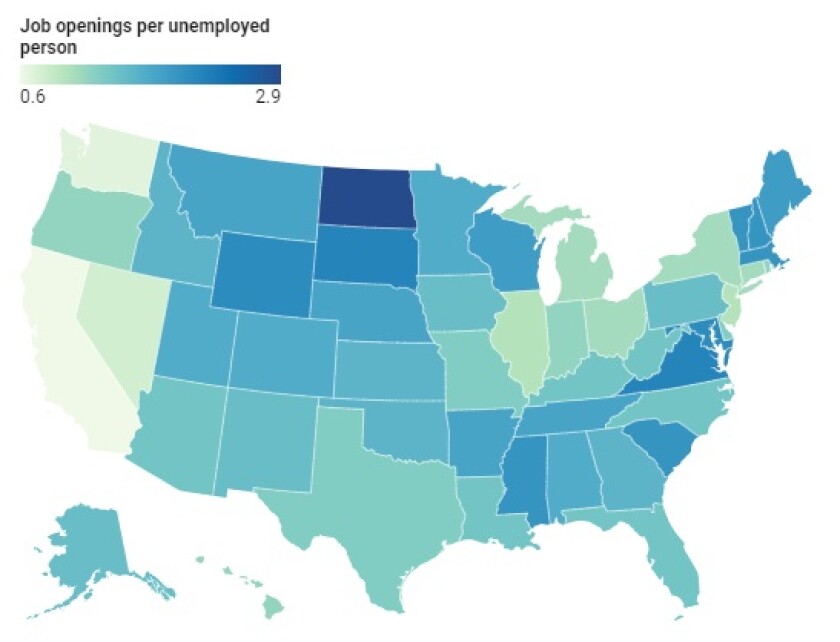 Job openings per unemployed person

0.6

2.9